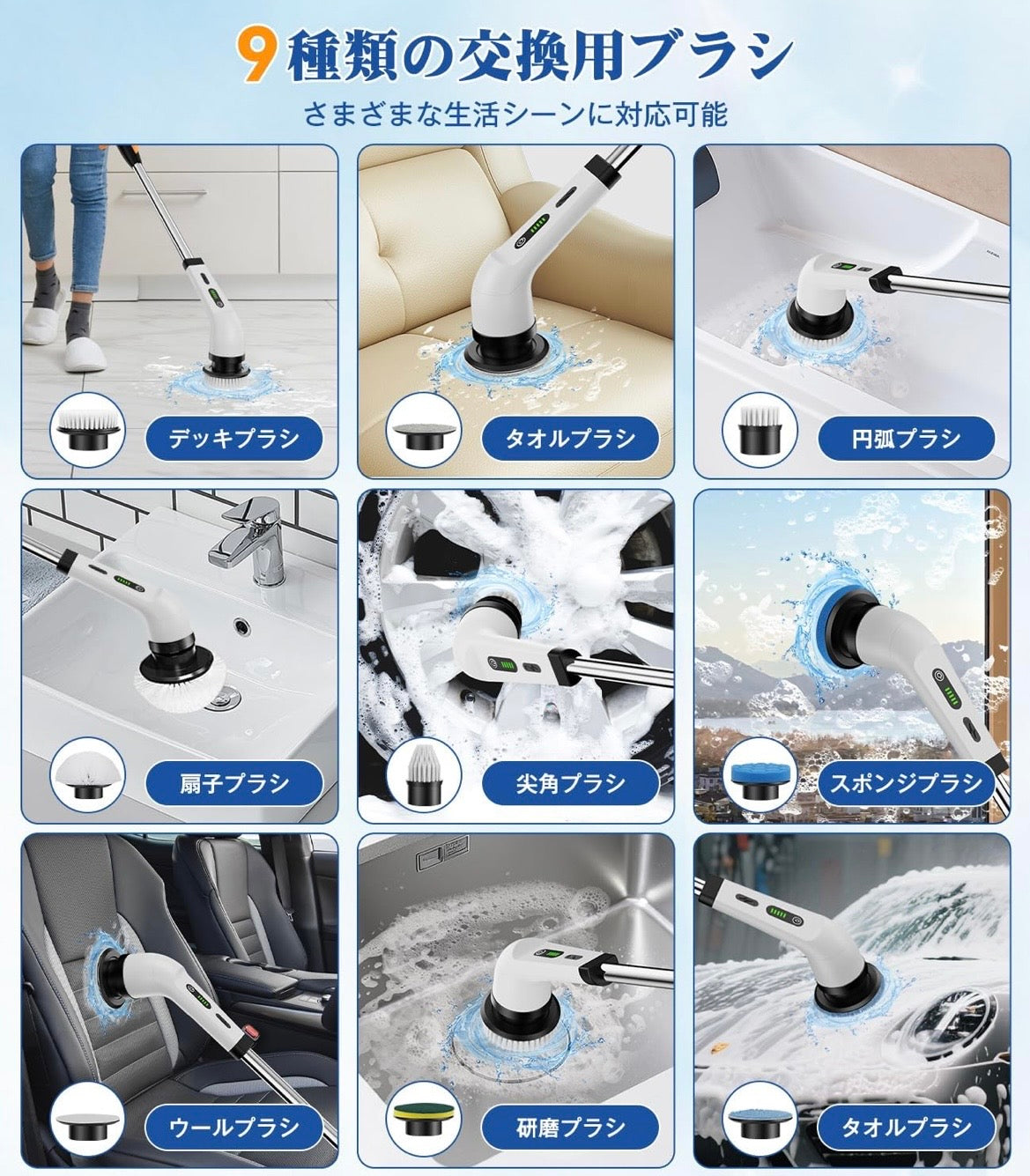 9種類の交換用ブラシ

さまざまな生活シーンに対応可能

デッキブラシ

タオルブラシ

円弧ブラシ

扇子ブラシ

尖角ブラシ

スポンジブラシ

ウールブラシ

研磨ブラシ

タオルブラシ