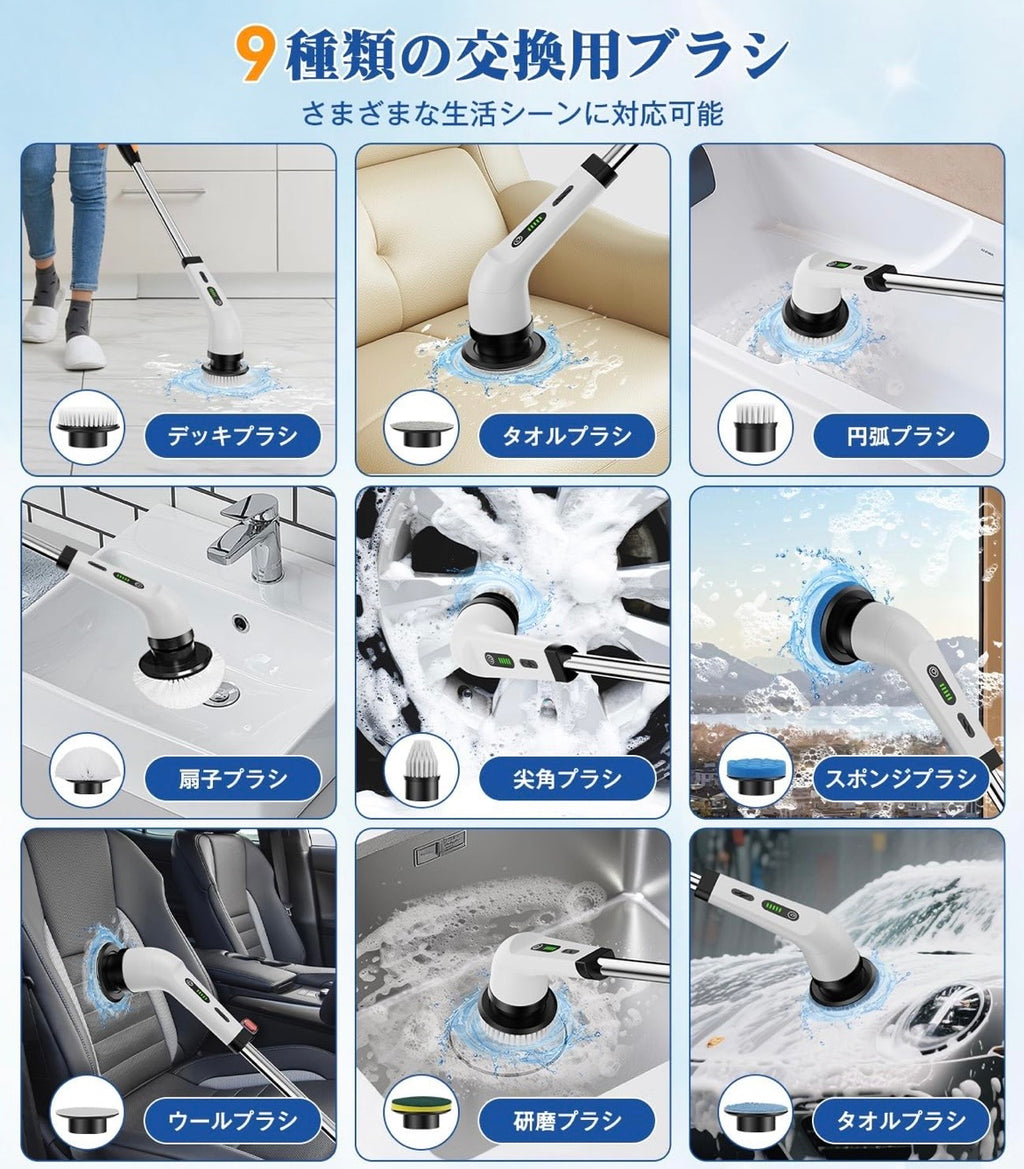 9種類の交換用ブラシ

さまざまな生活シーンに対応可能

デッキブラシ

タオルブラシ

円弧ブラシ

扇子ブラシ

尖角ブラシ

スポンジブラシ

ウールブラシ

研磨ブラシ

タオルブラシ