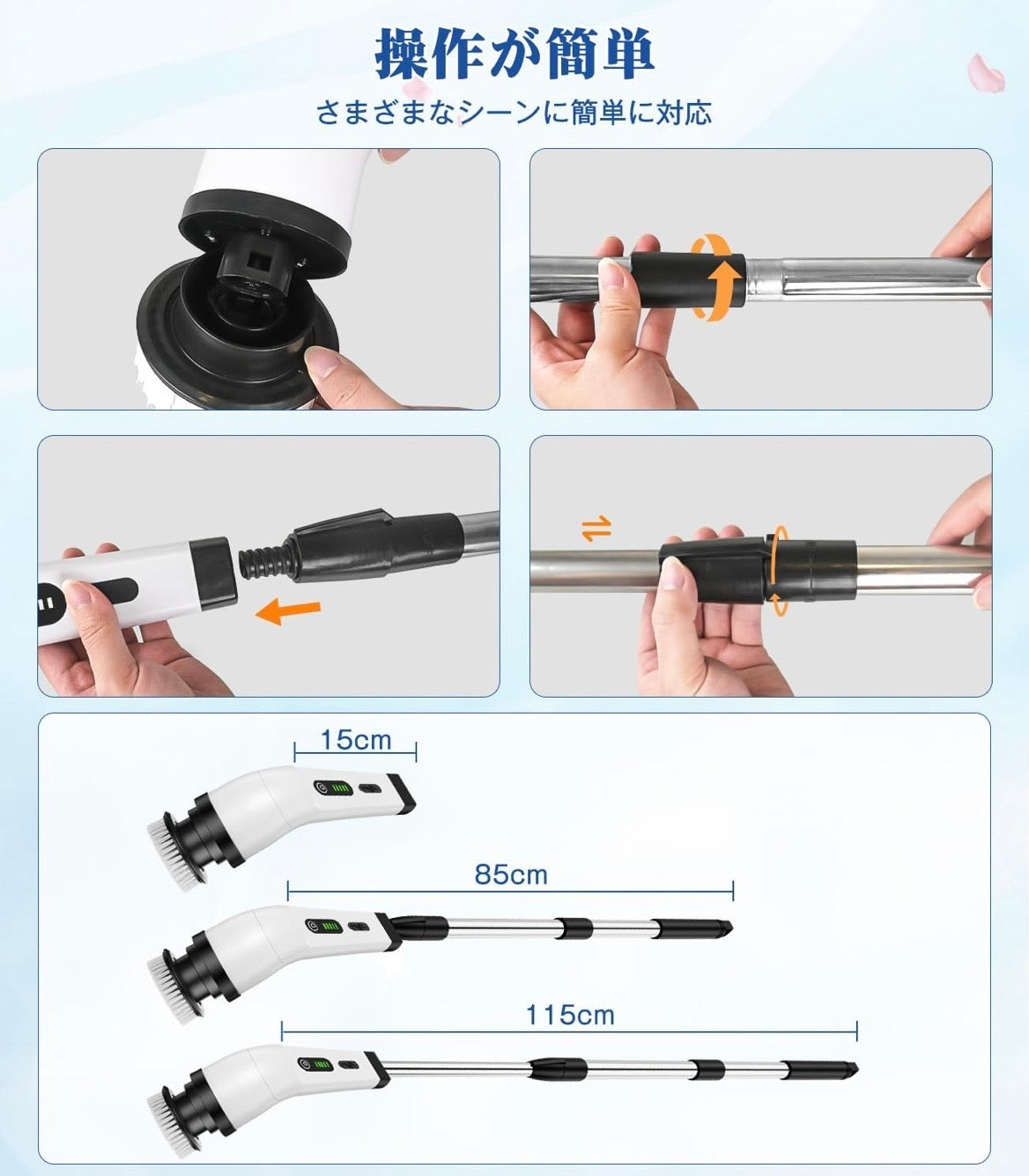 操作が簡単

さまざまなシーンに簡単に対応

15cm

85cm

115cm