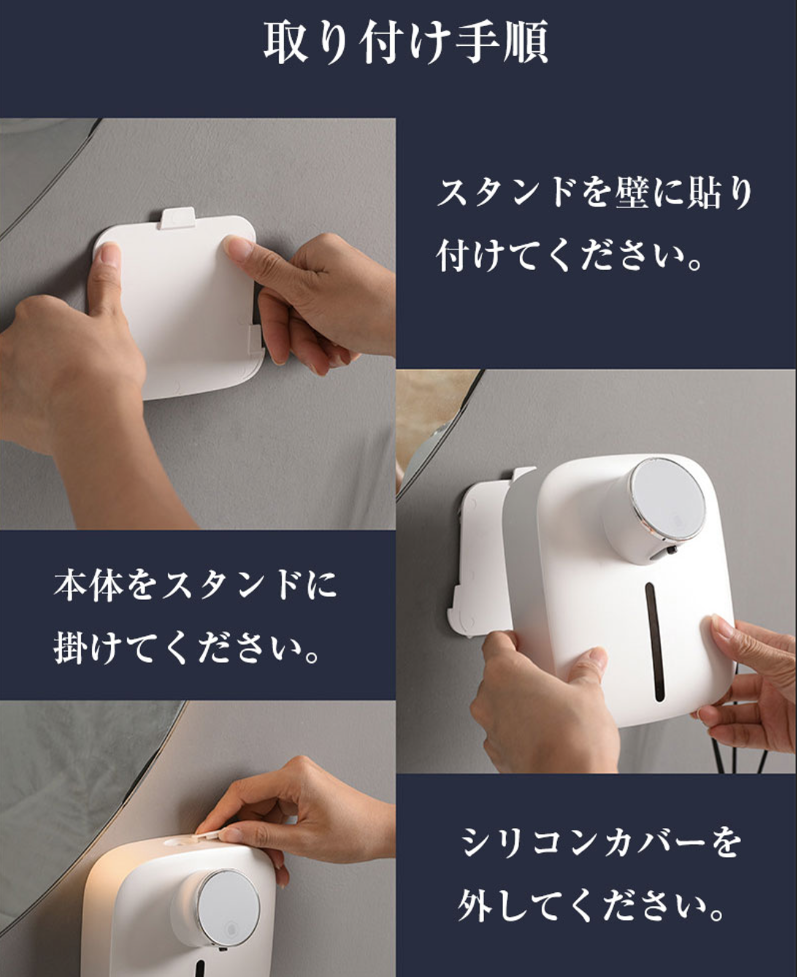 取り付け手順

スタンドを壁に貼り付けてください。

本体をスタンドに掛けてください。

シリコンカバーを外してください。