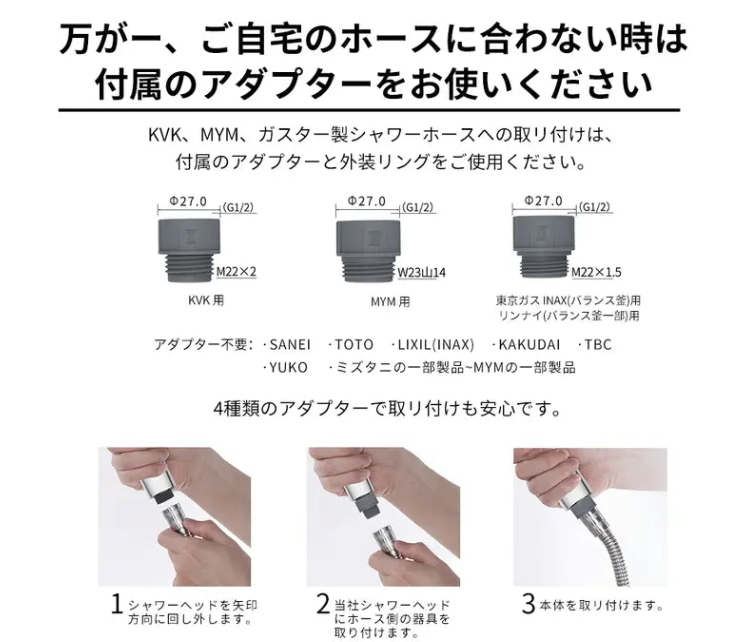 万が一、ご自宅のホースに合わない時は
付属のアダプターをお使いください

KVK、MYM、ガスター製シャワーホースへの取り付けは、
付属のアダプターと外装リングをご使用ください。

Φ27.0 (G1/2)
M22×2
KVK 用

Φ27.0 (G1/2)
W23山14
MYM 用

Φ27.0 (G1/2)
M22×1.5
東京ガス INAX(バランス釜)用
リンナイ(バランス釜一部)用

アダプター不要: ・SANEI ・TOTO ・LIXIL(INAX) ・KAKUDAI ・TBC
・YUKO ・ミズタニの一部製品~MYMの一部製品

4種類のアダプターで取り付けも安心です。

1 シャワーヘッドを矢印方向に回し外します。

2 当社シャワーヘッドにホース側の器具を取り付けます。

3 本体を取り付けます。