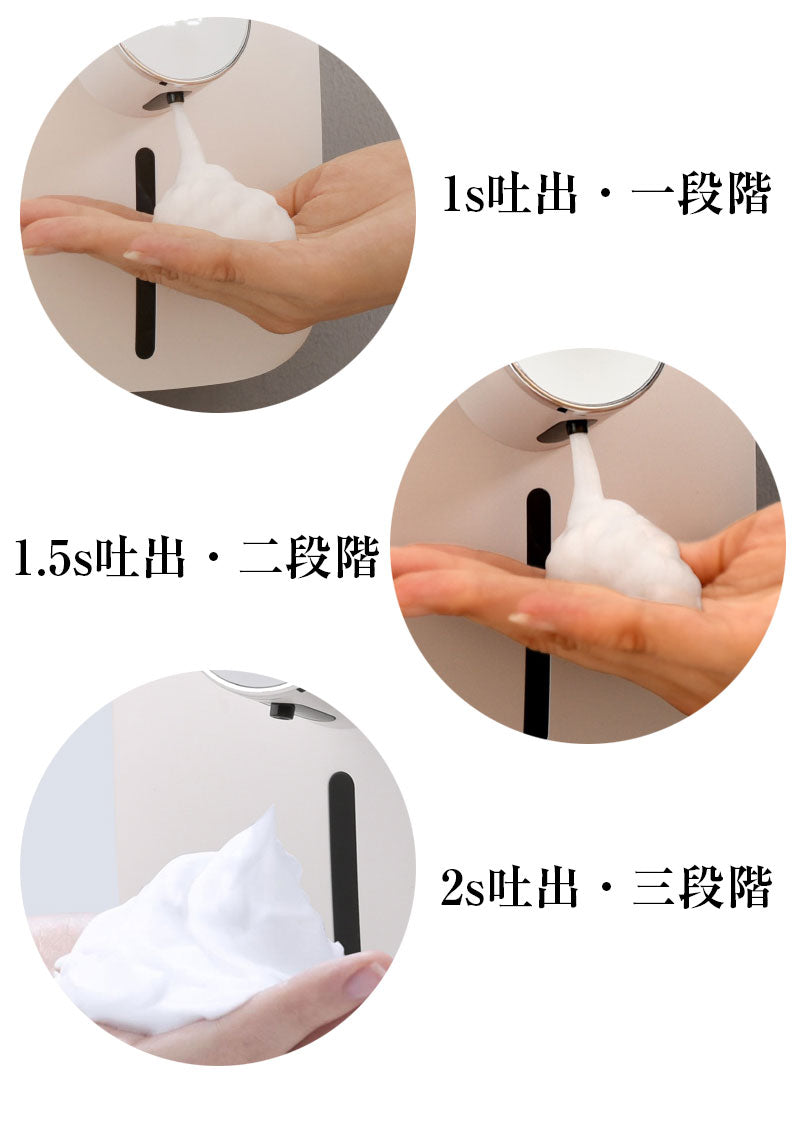 1s吐出・一段階

1.5s吐出・二段階

2s吐出・三段階